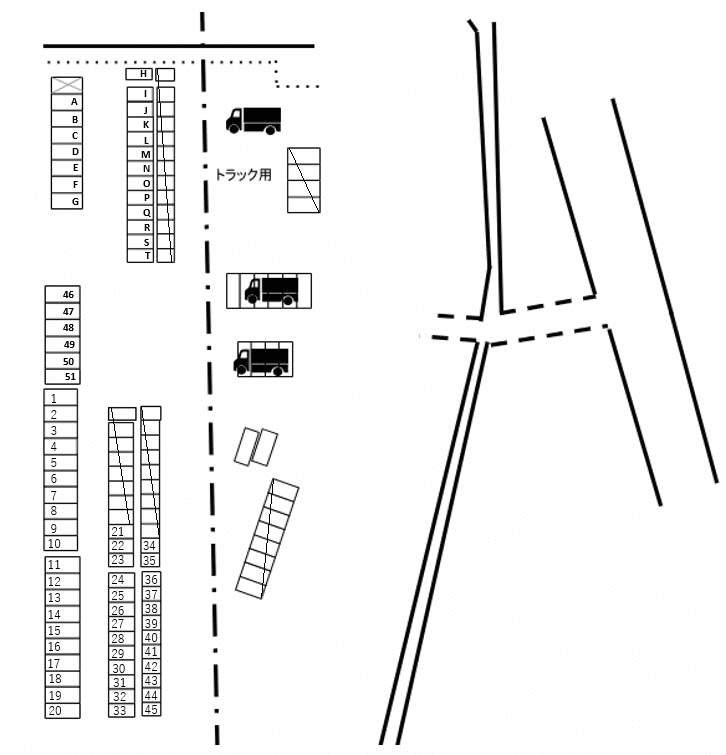 A
B
C
D
E
F
G

H
I
J
K
L
M
N
O
P
Q
R
S
T

トラック用

46
47
48
49
50
51

1
2
3
4
5
6
7
8
9
10

11
12
13
14
15
16
17
18
19
20

21
22
23
24
25
26
27
28
29
30
31
32
33

34
35
36
37
38
39
40
41
42
43
44
45