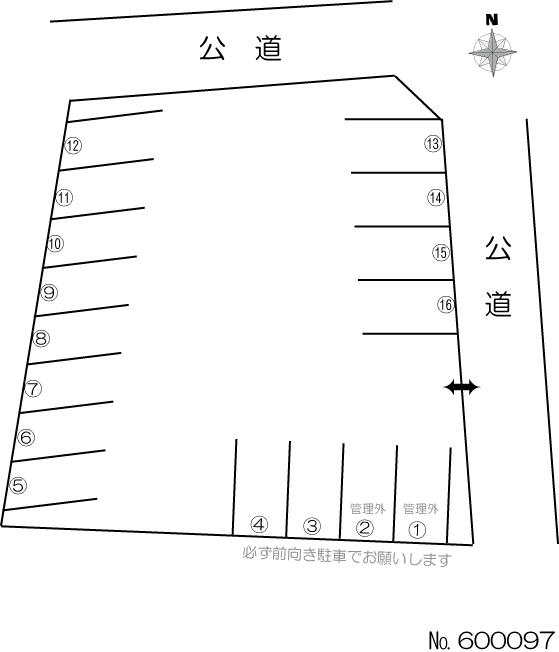 公　道

N

⑫
⑪
⑩
⑨
⑧
⑦
⑥
⑤

⑬
⑭
⑮
⑯

公
道

④　③　管理外 ②　管理外 ①

必ず前向き駐車でお願いします

No. 600097