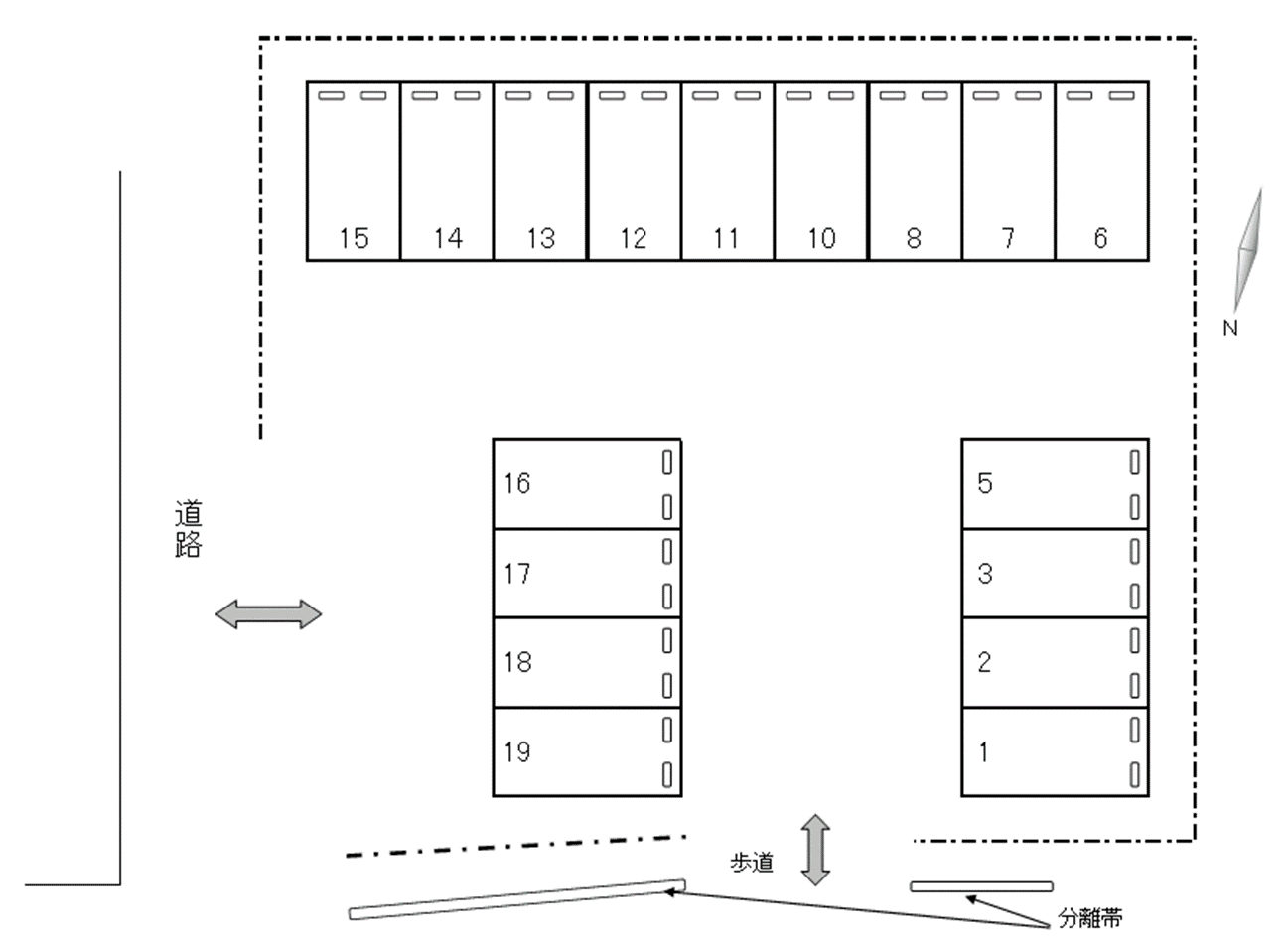 15 14 13 12 11 10 8 7 6

N

道路

16
17
18
19

5
3
2
1

歩道

分離帯