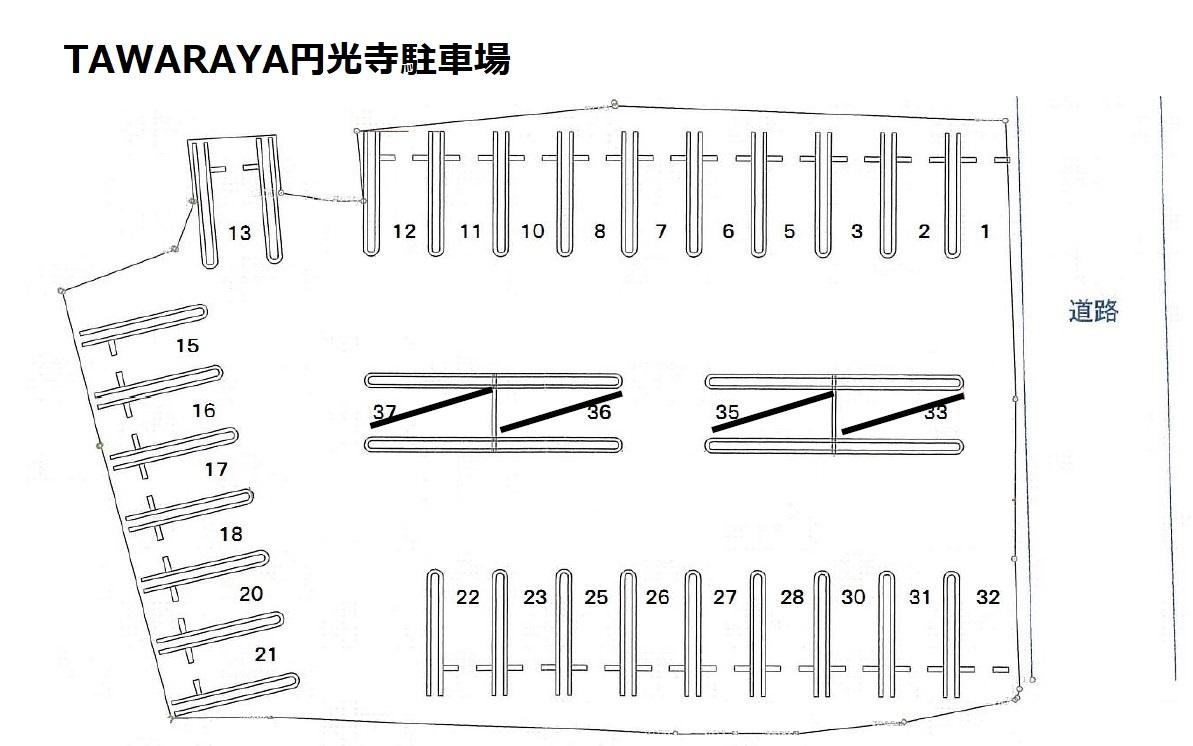 TAWARAYA円光寺駐車場

13

12 11 10 8 7 6 5 3 2 1

道路

15

16

17

18

20

21

37 36 35 33

22 23 25 26 27 28 30 31 32