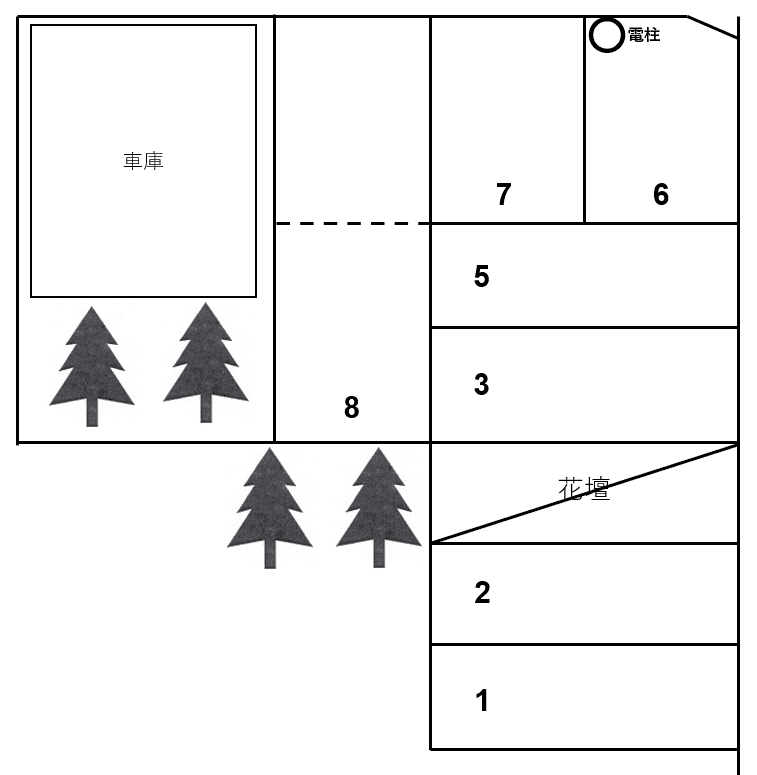 電柱

車庫

7

6

5

3

8

花壇

2

1