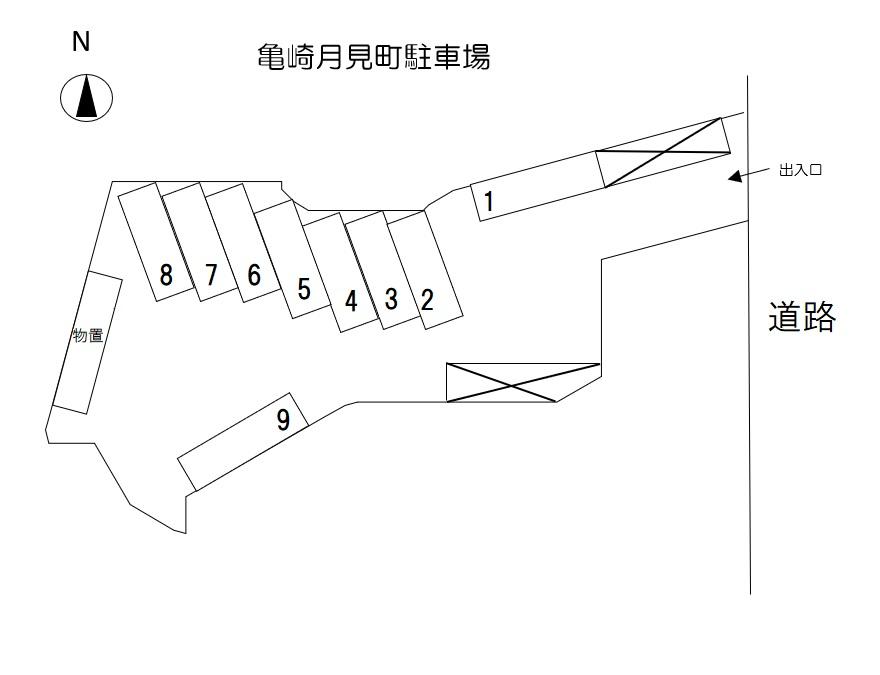 N

亀崎月見町駐車場

出入口

1

8 7 6 5 4 3 2

物置

道路

9