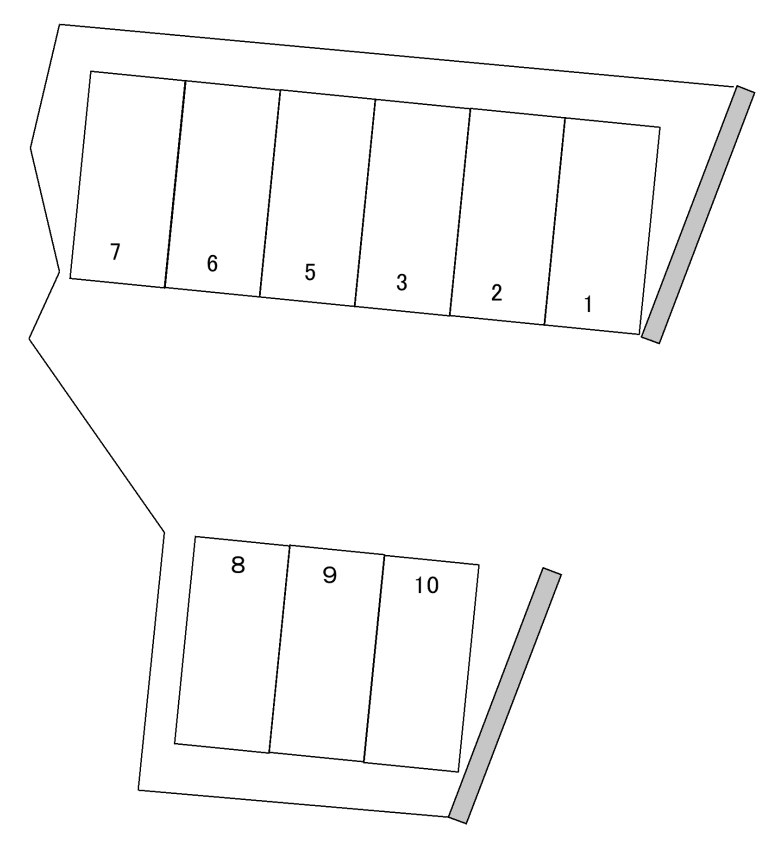 7
6
5
3
2
1
8
9
10